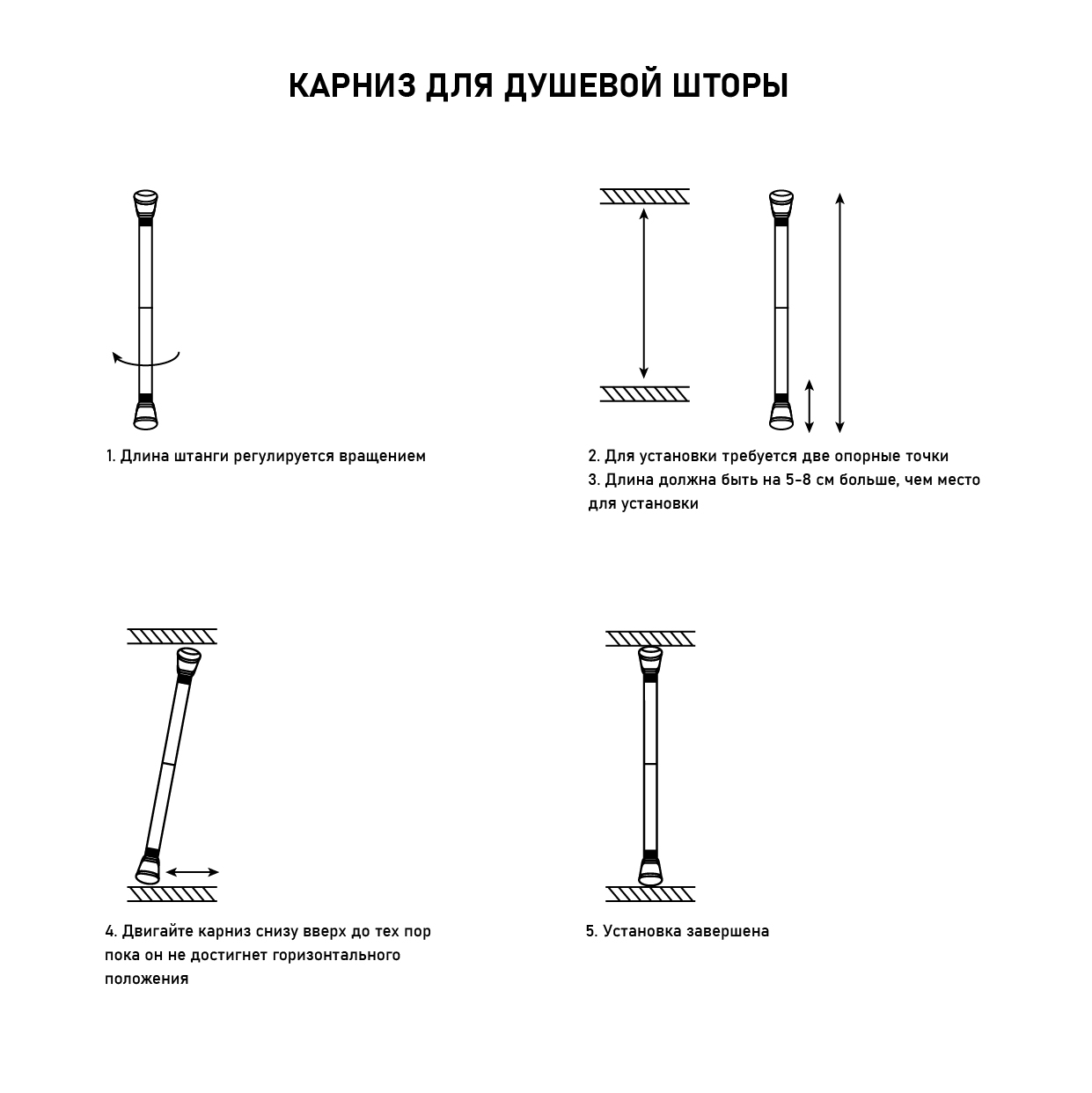 КАРНИЗ ДЛЯ ДУШЕВОЙ ШТОРЫ

1. Длина штанги регулируется вращением

2. Для установки требуется две опорные точки
3. Длина должна быть на 5-8 см больше, чем место для установки

4. Двигайте карниз снизу вверх до тех пор пока он не достигнет горизонтального положения

5. Установка завершена