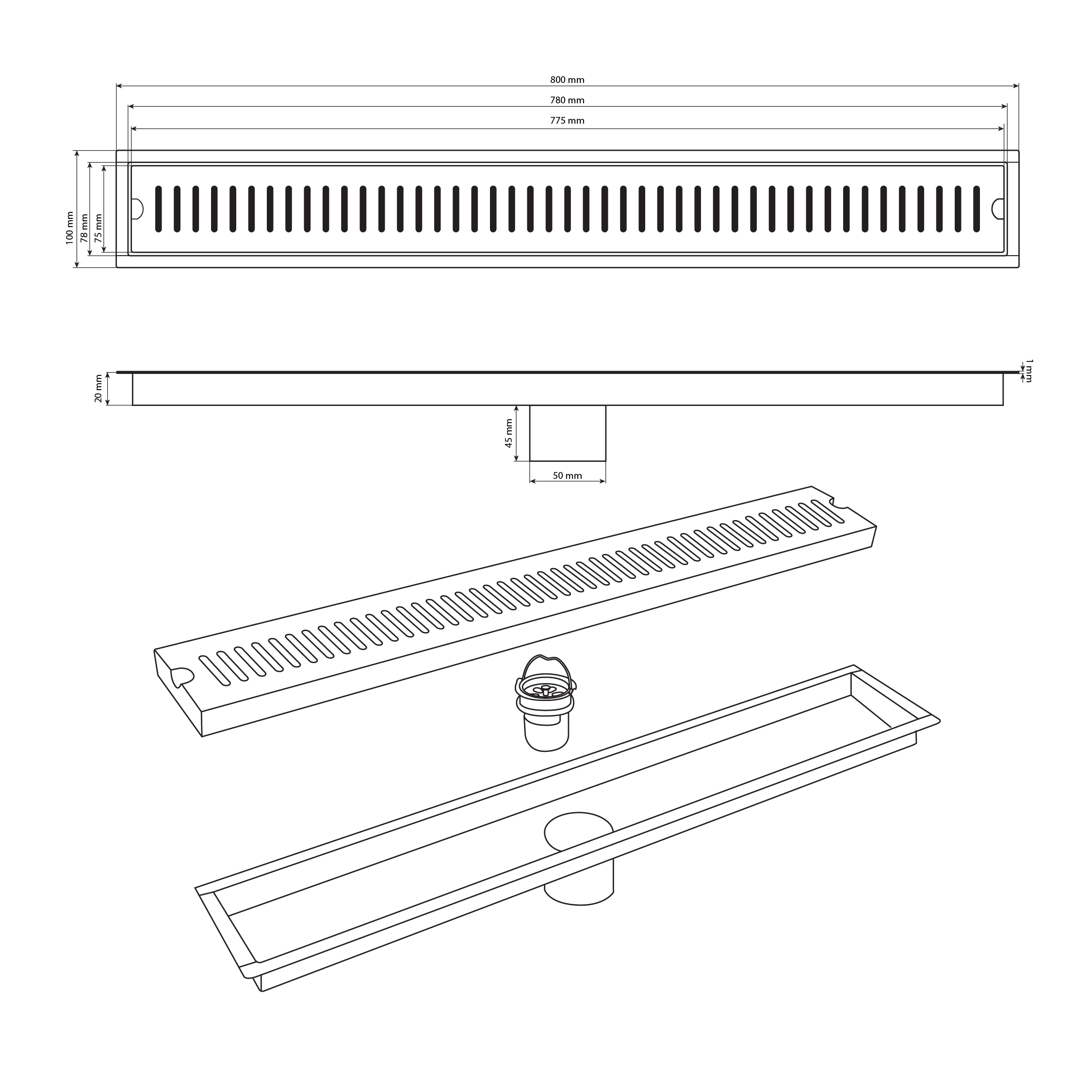 800 mm
780 mm
775 mm
100 mm
78 mm
75 mm
20 mm
1 mm
45 mm
50 mm